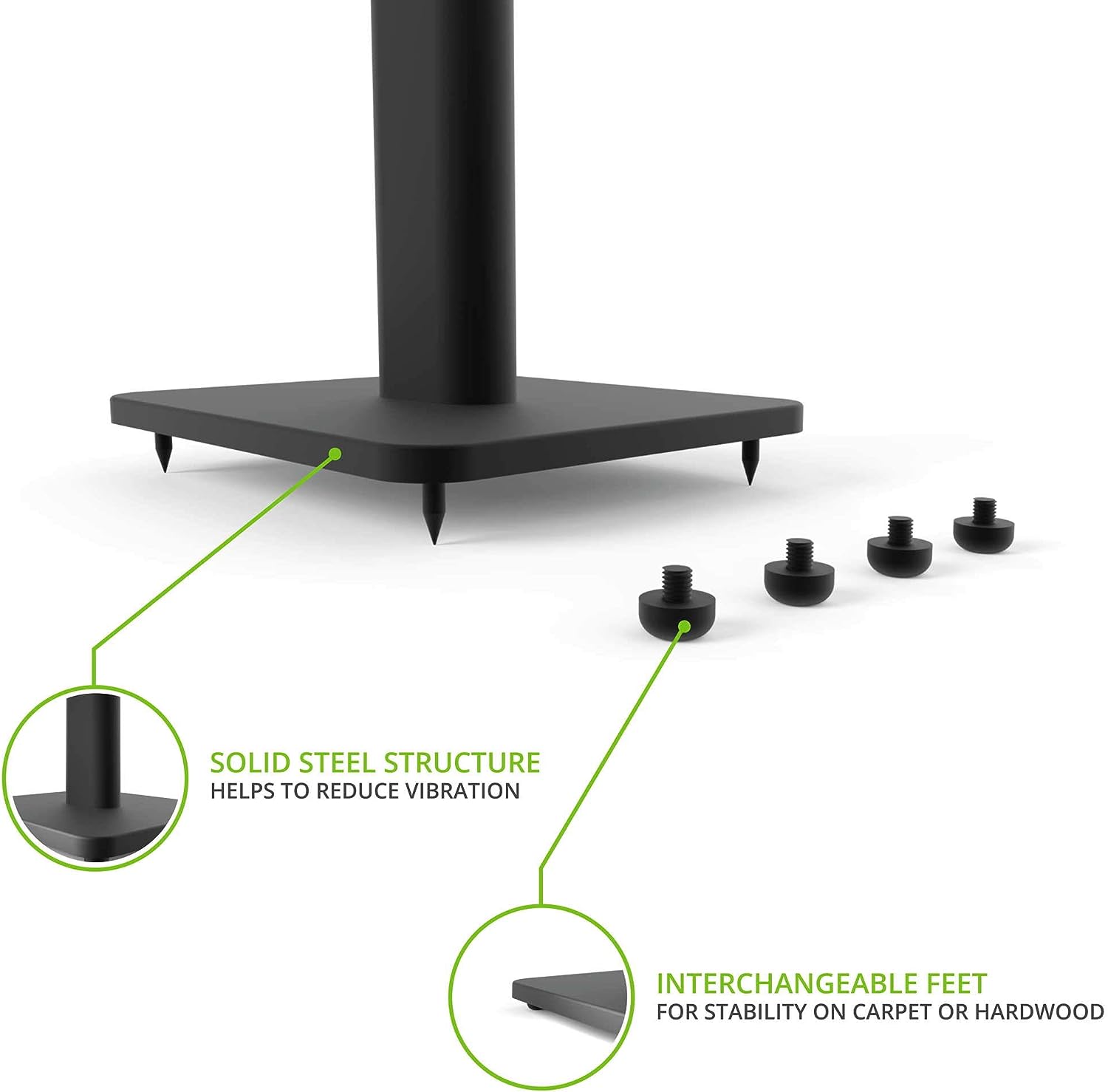 SOLID STEEL STRUCTURE
HELPS TO REDUCE VIBRATION

INTERCHANGEABLE FEET
FOR STABILITY ON CARPET OR HARDWOOD